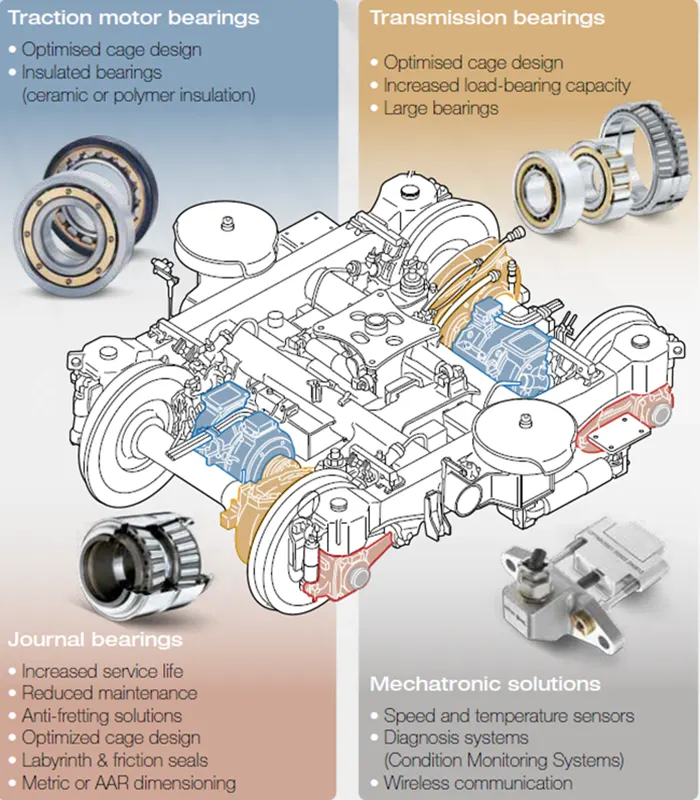 Traction motor bearings

• Optimised cage design
• Insulated bearings (ceramic or polymer insulation)

Transmission bearings

• Optimised cage design
• Increased load-bearing capacity
• Large bearings

Journal bearings

• Increased service life
• Reduced maintenance
• Anti-fretting solutions
• Optimized cage design
• Labyrinth & friction seals
• Metric or AAR dimensioning

Mechatronic solutions

• Speed and temperature sensors
• Diagnosis systems (Condition Monitoring Systems)
• Wireless communication